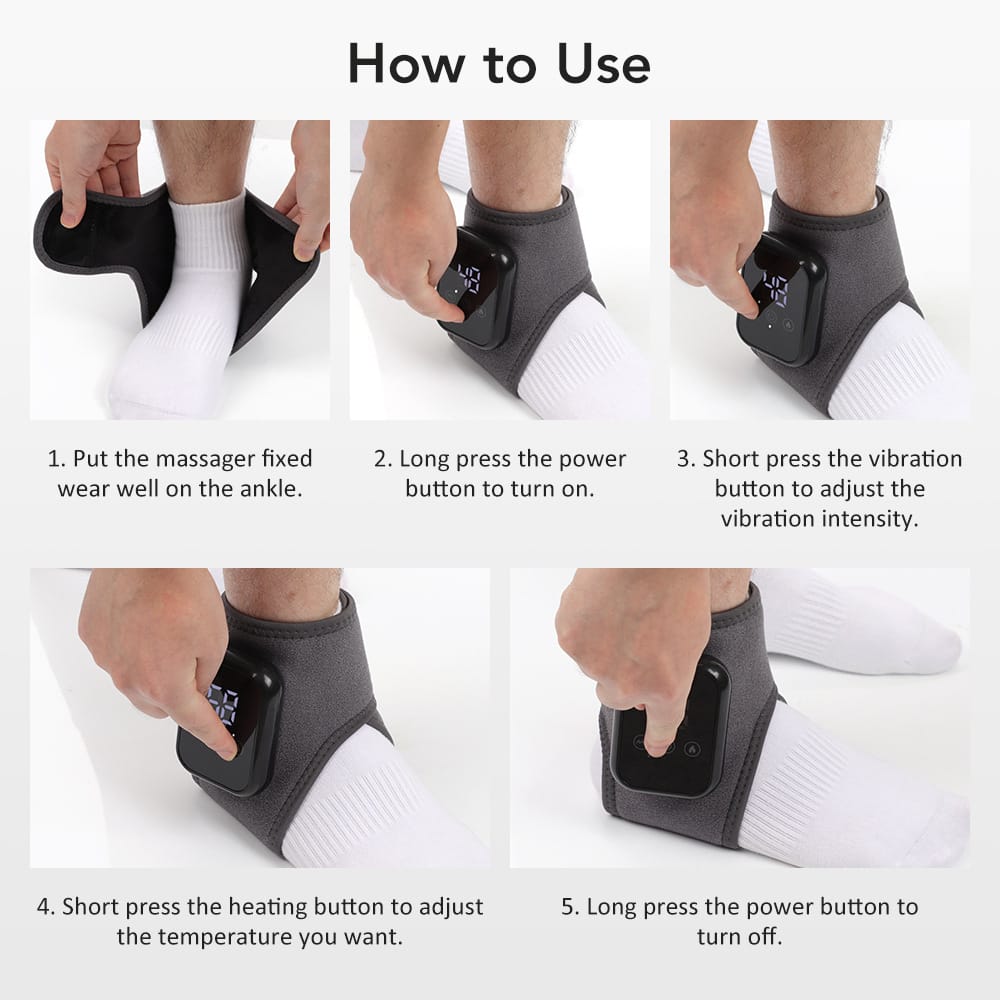 How to Use

1. Put the massager fixed wear well on the ankle.

2. Long press the power button to turn on.

3. Short press the vibration button to adjust the vibration intensity.

4. Short press the heating button to adjust the temperature you want.

5. Long press the power button to turn off.