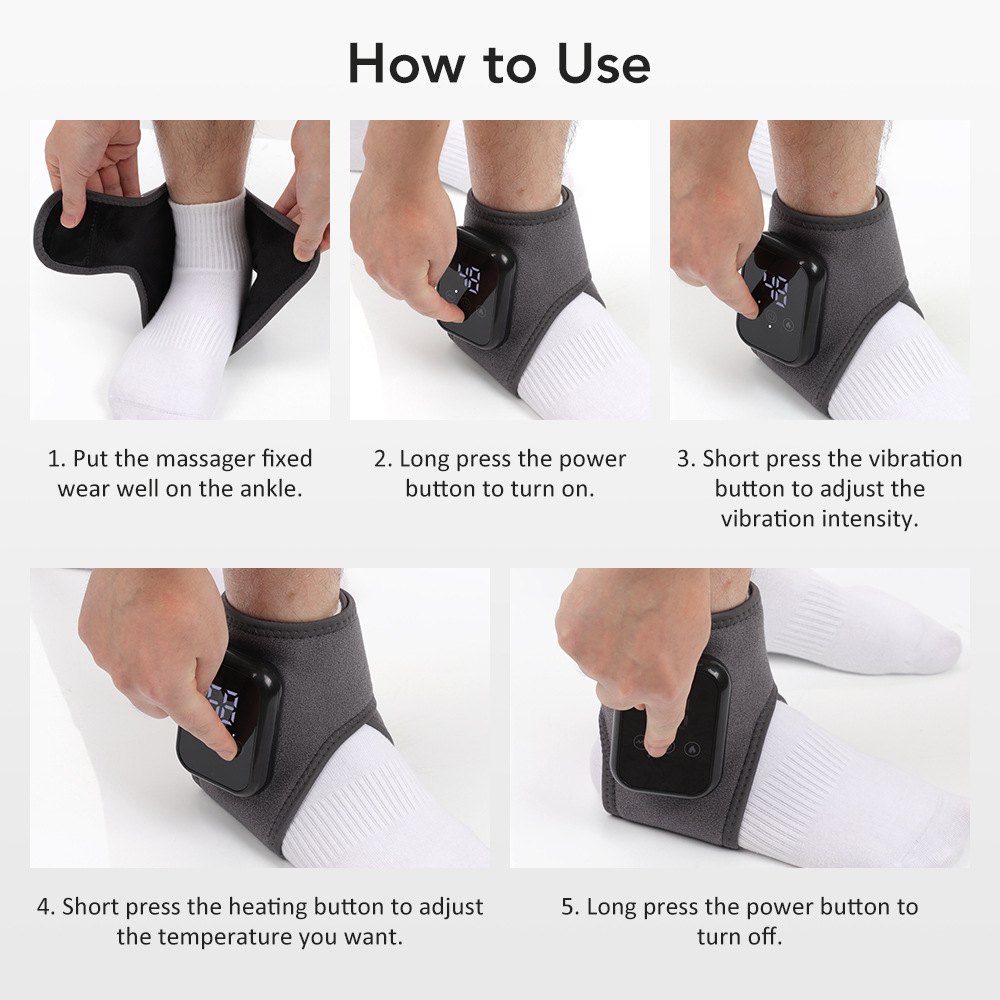 How to Use

1. Put the massager fixed wear well on the ankle.

2. Long press the power button to turn on.

3. Short press the vibration button to adjust the vibration intensity.

4. Short press the heating button to adjust the temperature you want.

5. Long press the power button to turn off.